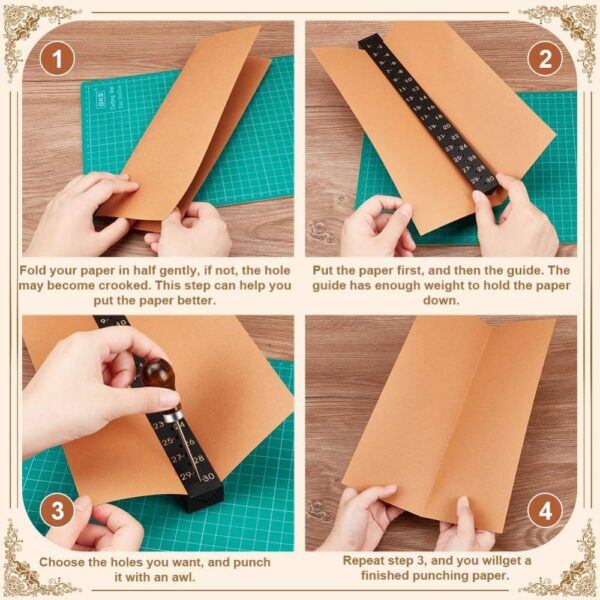 1

Fold your paper in half gently, if not, the hole may become crooked. This step can help you put the paper better.

2

Put the paper first, and then the guide. The guide has enough weight to hold the paper down.

3

Choose the holes you want, and punch it with an awl.

4

Repeat step 3, and you willget a finished punching paper.